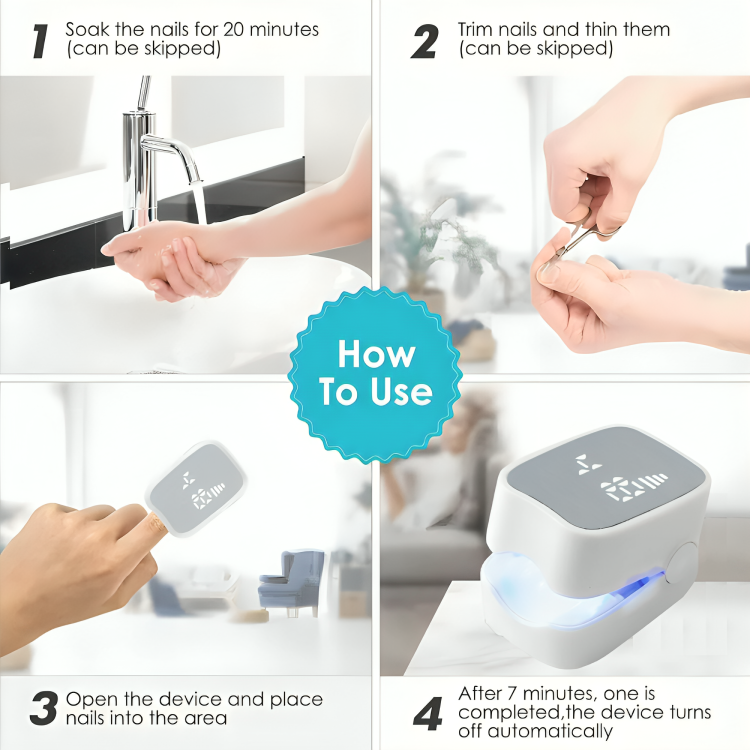 1 Soak the nails for 20 minutes (can be skipped)

2 Trim nails and thin them (can be skipped)

How To Use

3 Open the device and place nails into the area

4 After 7 minutes, one is completed,the device turns off automatically